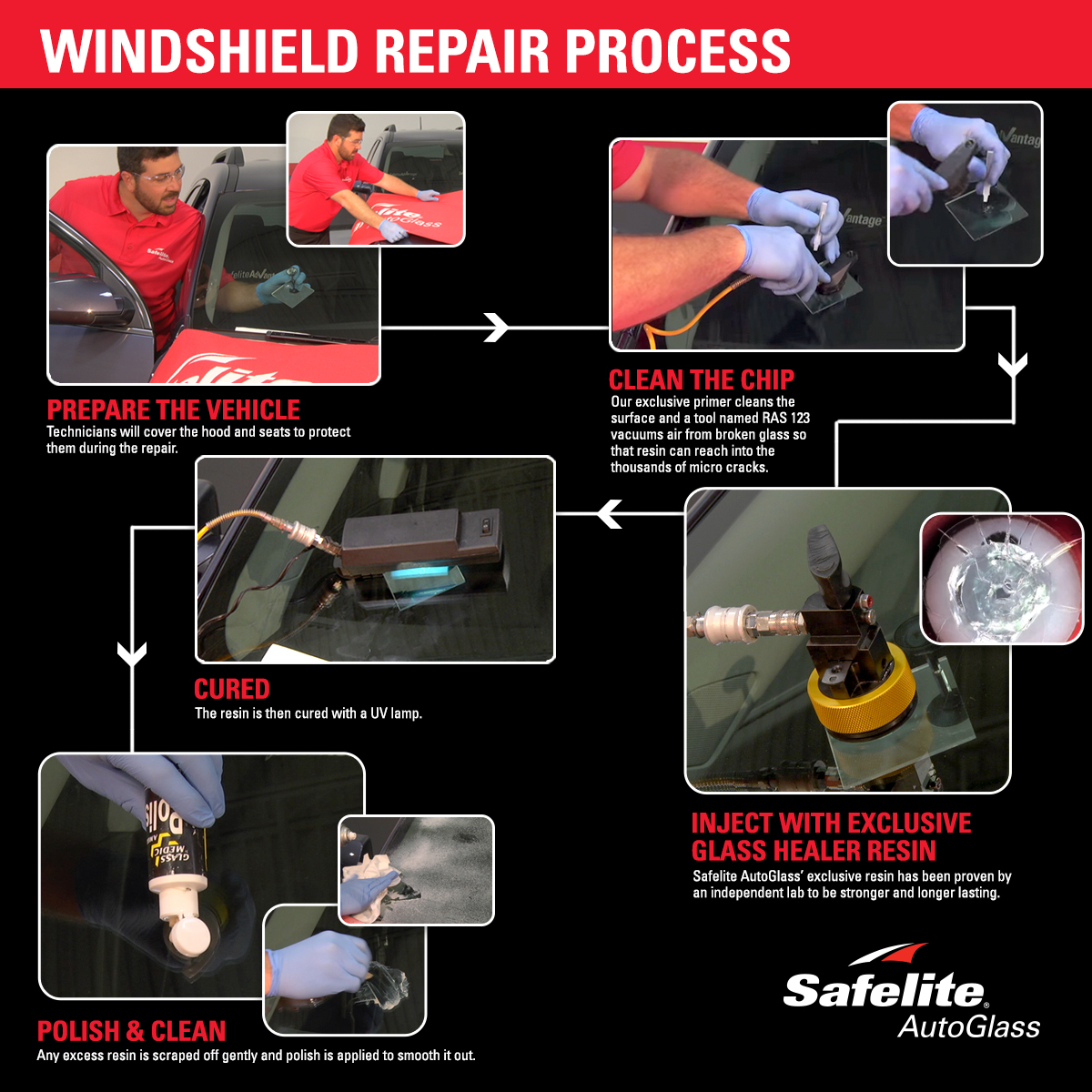 WINDSHIELD REPAIR PROCESS

PREPARE THE VEHICLE
Technicians will cover the hood and seats to protect them during the repair.

CLEAN THE CHIP
Our exclusive primer cleans the surface and a tool named RAS 123 vacuums air from broken glass so that resin can reach into the thousands of micro cracks.

INJECT WITH EXCLUSIVE GLASS HEALER RESIN
Safelite AutoGlass' exclusive resin has been proven by an independent lab to be stronger and longer lasting.

CURED
The resin is then cured with a UV lamp.

POLISH & CLEAN
Any excess resin is scraped off gently and polish is applied to smooth it out.

Safelite AutoGlass